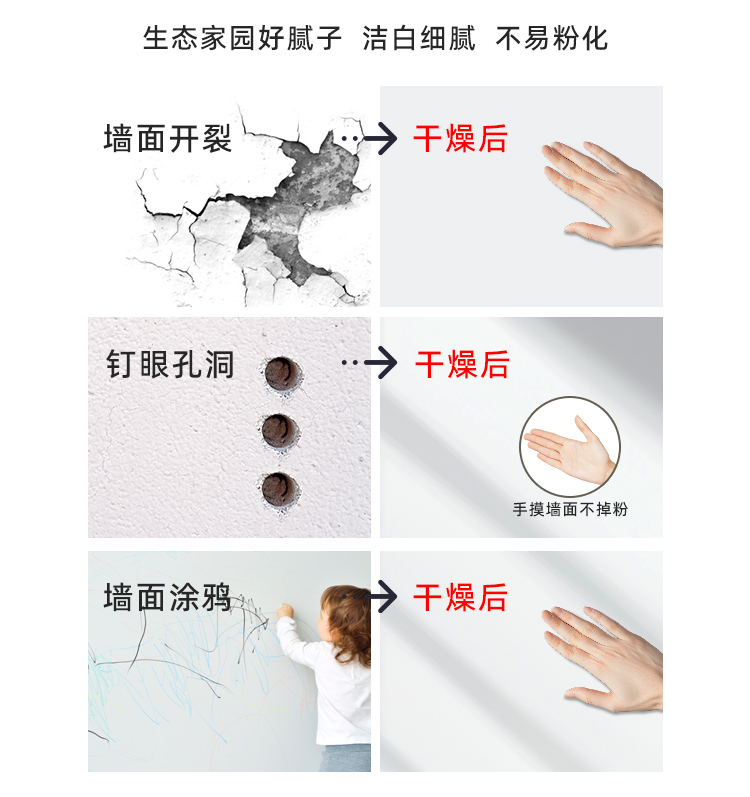 生态家园好腻子 洁白细腻 不易粉化

墙面开裂

干燥后

钉眼孔洞

干燥后

手摸墙面不掉粉

墙面涂鸦

干燥后